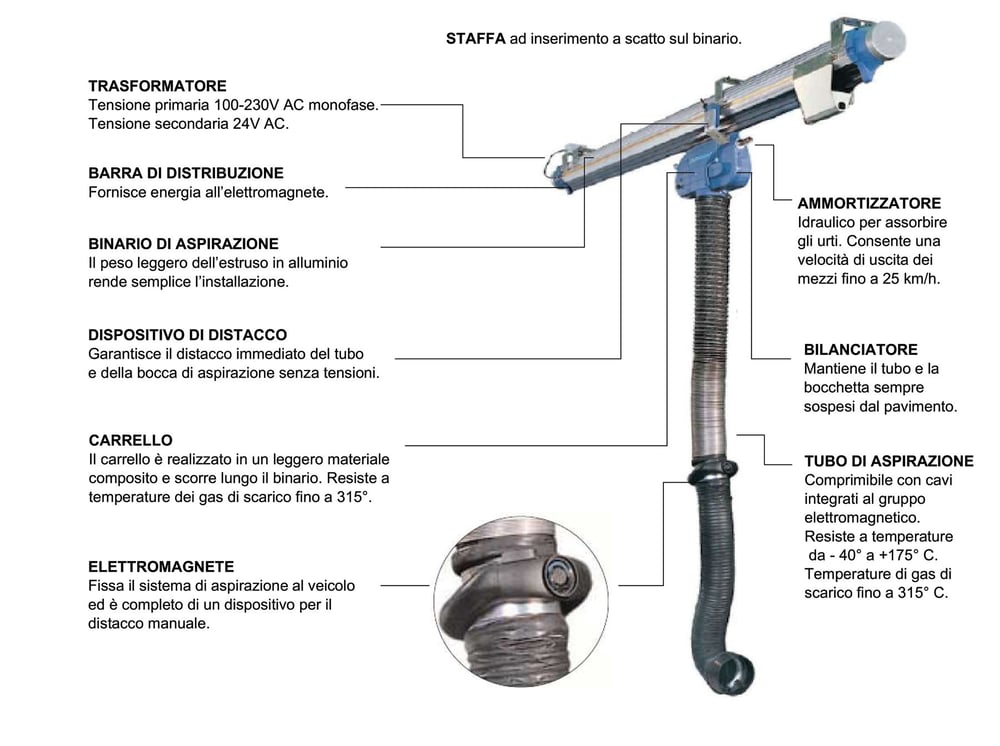 **STAFFA** ad inserimento a scatto sul binario.

**TRASFORMATORE**
Tensione primaria 100-230V AC monofase.
Tensione secondaria 24V AC.

**BARRA DI DISTRIBUZIONE**
Fornisce energia all'elettromagnete.

**BINARIO DI ASPIRAZIONE**
Il peso leggero dell'estruso in alluminio rende semplice l'installazione.

**DISPOSITIVO DI DISTACCO**
Garantisce il distacco immediato del tubo e della bocca di aspirazione senza tensioni.

**CARRELLO**
Il carrello è realizzato in un leggero materiale composito e scorre lungo il binario. Resiste a temperature dei gas di scarico fino a 315°.

**ELETTROMAGNETE**
Fissa il sistema di aspirazione al veicolo ed è completo di un dispositivo per il distacco manuale.

**AMMORTIZZATORE**
Idraulico per assorbire gli urti. Consente una velocità di uscita dei mezzi fino a 25 km/h.

**BILANCIATORE**
Mantiene il tubo e la bocchetta sempre sospesi dal pavimento.

**TUBO DI ASPIRAZIONE**
Comprimibile con cavi integrati al gruppo elettromagnetico.
Resiste a temperature da - 40° a +175° C.
Temperature di gas di scarico fino a 315° C.